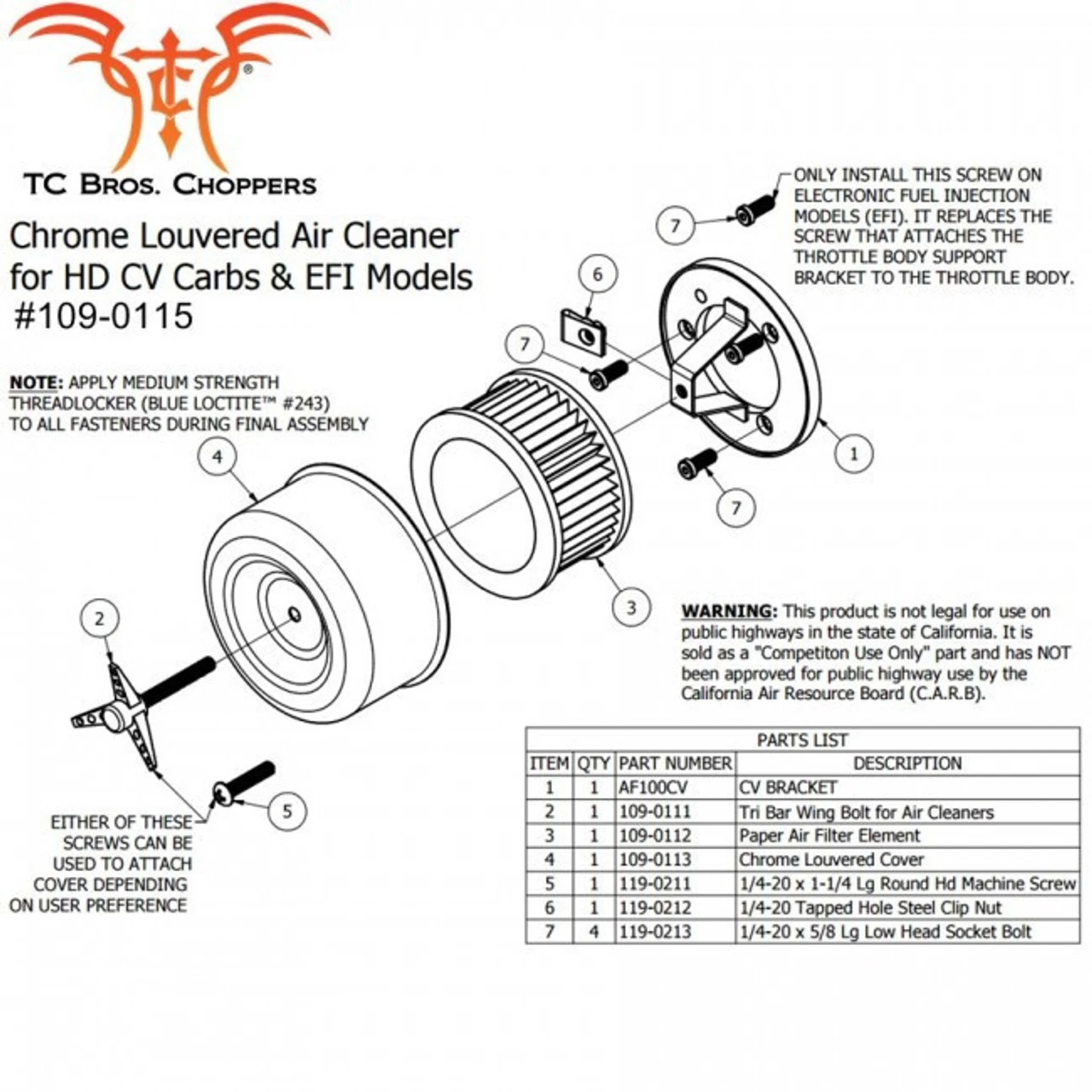 TC BROS. CHOPPERS

Chrome Louvered Air Cleaner for HD CV Carbs & EFI Models
#109-0115

NOTE: APPLY MEDIUM STRENGTH THREADLOCKER (BLUE LOCTITE™ #243) TO ALL FASTENERS DURING FINAL ASSEMBLY

ONLY INSTALL THIS SCREW ON ELECTRONIC FUEL INJECTION MODELS (EFI). IT REPLACES THE SCREW THAT ATTACHES THE THROTTLE BODY SUPPORT BRACKET TO THE THROTTLE BODY.

7

6

7

1

7

4

3

2

5

EITHER OF THESE SCREWS CAN BE USED TO ATTACH COVER DEPENDING ON USER PREFERENCE

WARNING: This product is not legal for use on public highways in the state of California. It is sold as a "Competiton Use Only" part and has NOT been approved for public highway use by the California Air Resource Board (C.A.R.B).

PARTS LIST

| ITEM | QTY | PART NUMBER | DESCRIPTION |
|---|---|---|---|
| 1 | 1 | AF100CV | CV BRACKET |
| 2 | 1 | 109-0111 | Tri Bar Wing Bolt for Air Cleaners |
| 3 | 1 | 109-0112 | Paper Air Filter Element |
| 4 | 1 | 109-0113 | Chrome Louvered Cover |
| 5 | 1 | 119-0211 | 1/4-20 x 1-1/4 Lg Round Hd Machine Screw |
| 6 | 1 | 119-0212 | 1/4-20 Tapped Hole Steel Clip Nut |
| 7 | 4 | 119-0213 | 1/4-20 x 5/8 Lg Low Head Socket Bolt |